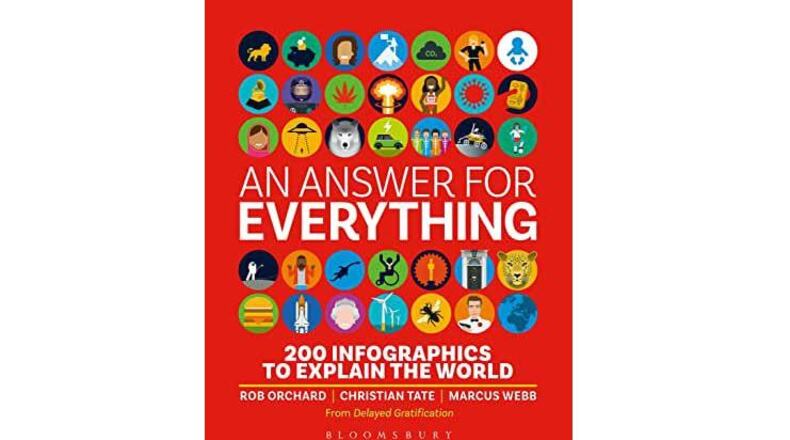 $CO_2$

AN ANSWER FOR EVERYTHING

200 INFOGRAPHICS TO EXPLAIN THE WORLD

ROB ORCHARD | CHRISTIAN TATE | MARCUS WEBB

From Delayed Gratification

BLOOMSBURY